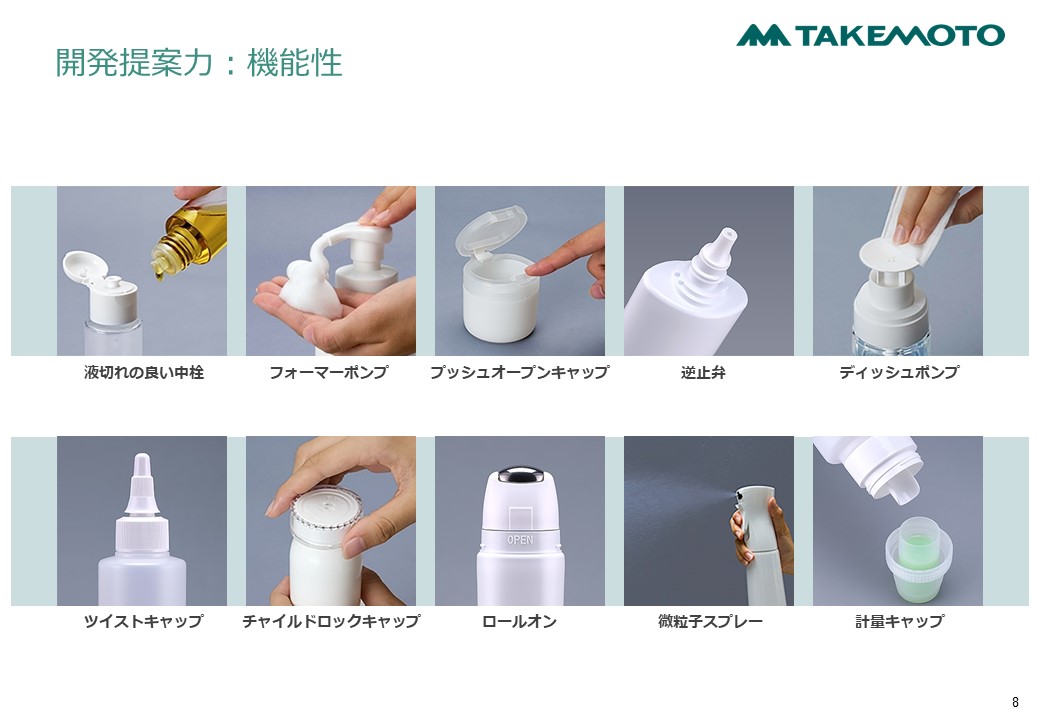 開発提案力：機能性

TAKEMOTO

液切れの良い中栓

フォーマーポンプ

プッシュオープンキャップ

逆止弁

ディッシュポンプ

OPEN

ツイストキャップ

チャイルドロックキャップ

ロールオン

微粒子スプレー

計量キャップ

8